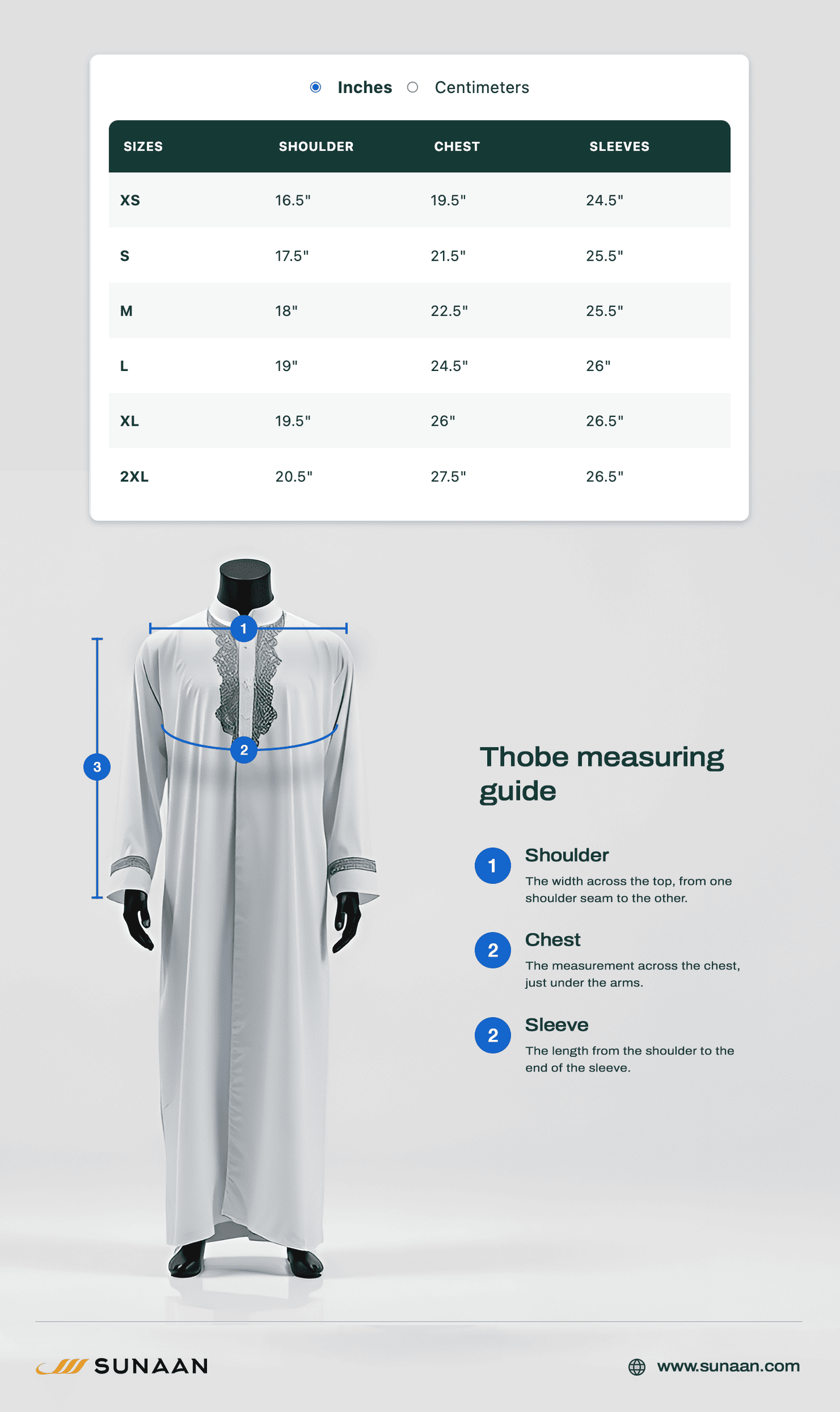 Inches Centimeters

| SIZES | SHOULDER | CHEST | SLEEVES |
|---|---|---|---|
| XS | 16.5" | 19.5" | 24.5" |
| S | 17.5" | 21.5" | 25.5" |
| M | 18" | 22.5" | 25.5" |
| L | 19" | 24.5" | 26" |
| XL | 19.5" | 26" | 26.5" |
| 2XL | 20.5" | 27.5" | 26.5" |

1

2

3

Thobe measuring guide

1 Shoulder
The width across the top, from one shoulder seam to the other.

2 Chest
The measurement across the chest, just under the arms.

2 Sleeve
The length from the shoulder to the end of the sleeve.

SUNAAN

www.sunaan.com